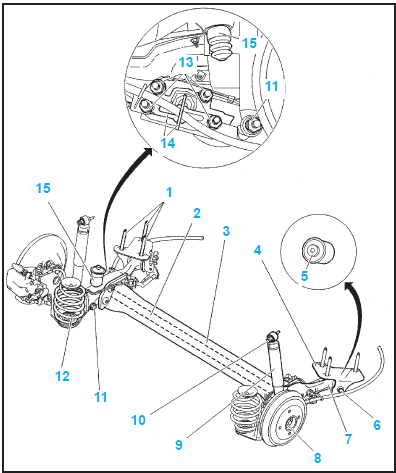 15
13
11
14
15
1
2
3
4
5
12
11
10
9
8
7
6