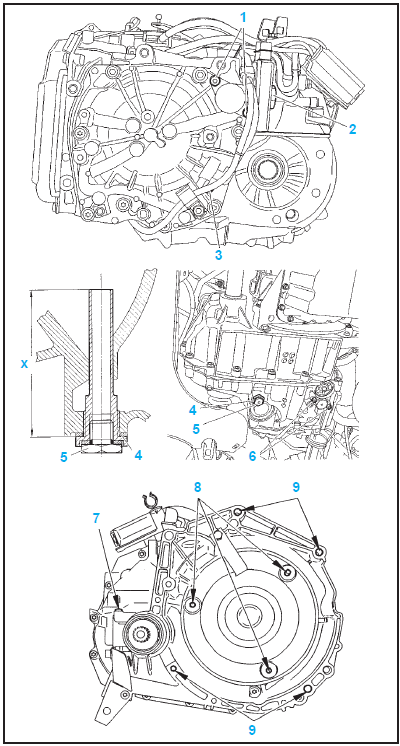 1
2
3
X
5
4
4
5
6
8
9
7
9